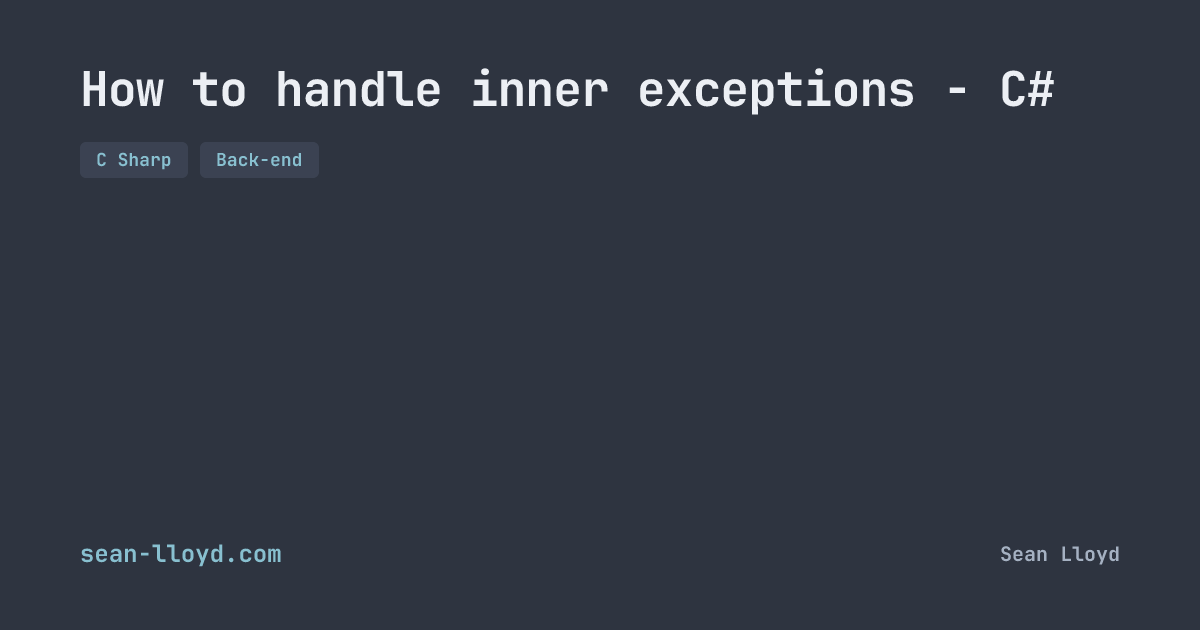 How to handle inner exceptions - C#

C Sharp Back-end

sean-lloyd.com

Sean Lloyd