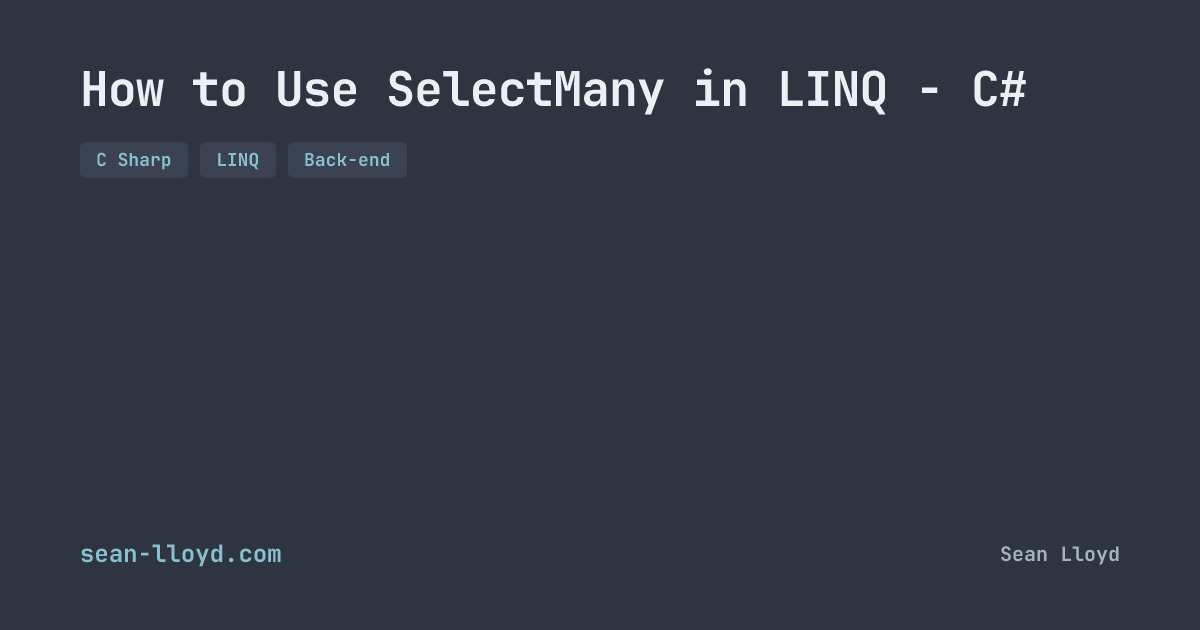 How to Use SelectMany in LINQ - C#

C Sharp LINQ Back-end

sean-lloyd.com

Sean Lloyd