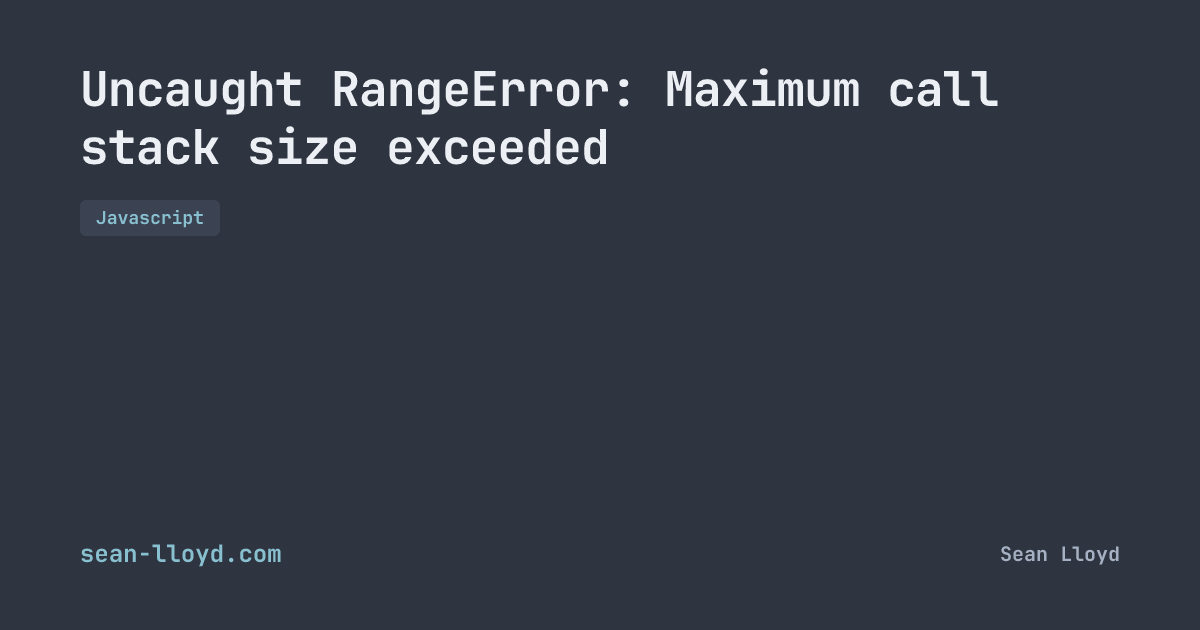 Uncaught RangeError: Maximum call stack size exceeded

Javascript

sean-lloyd.com

Sean Lloyd