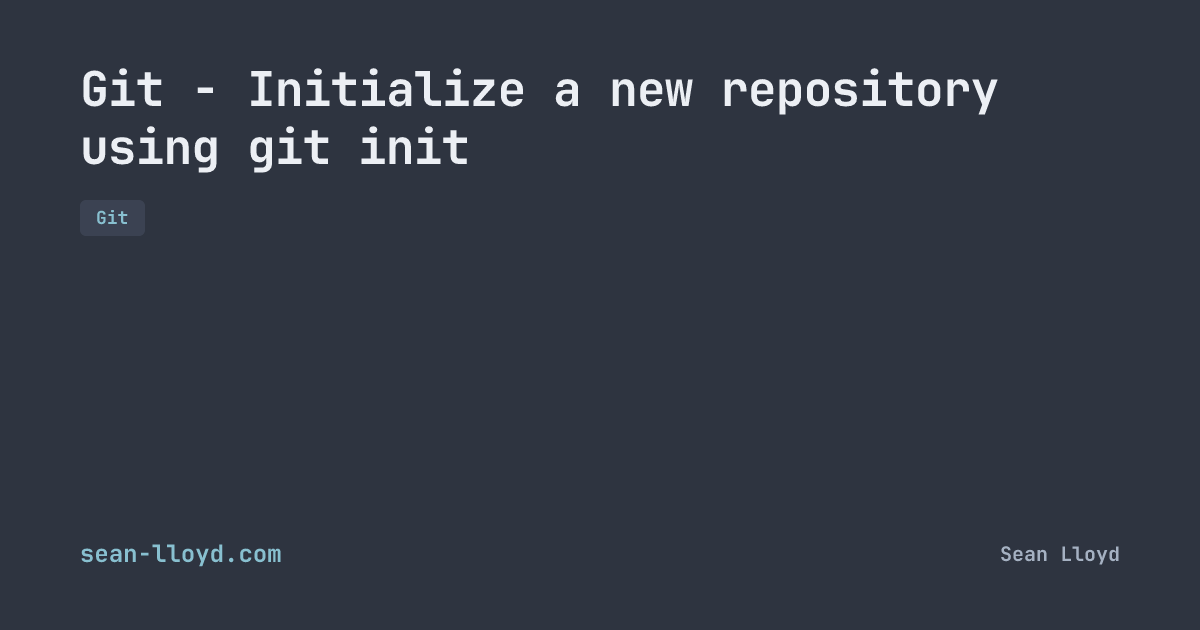 Git - Initialize a new repository using git init

Git

sean-lloyd.com

Sean Lloyd