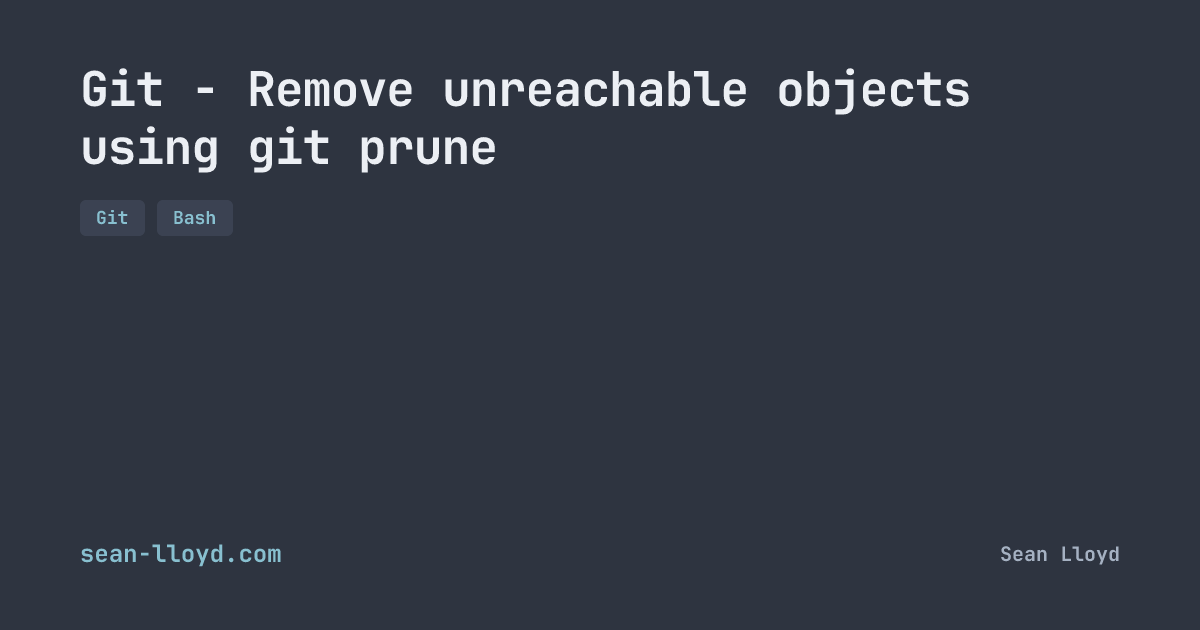 Git - Remove unreachable objects using git prune

Git

Bash

sean-lloyd.com

Sean Lloyd